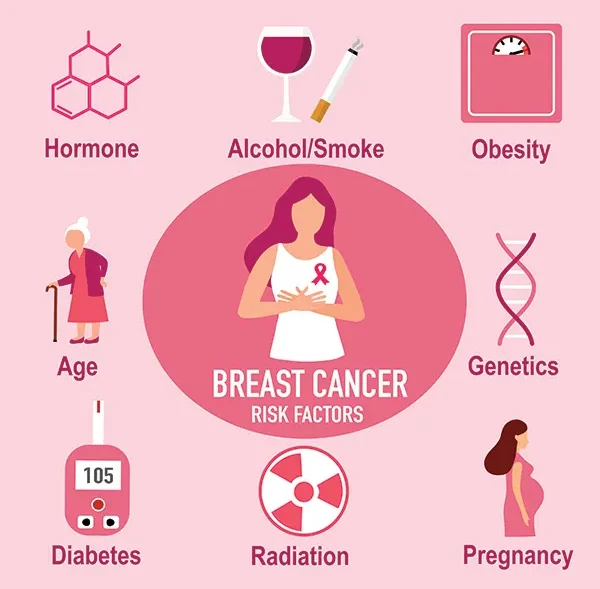 Hormone

Alcohol/Smoke

Obesity

Age

BREAST CANCER
RISK FACTORS

Genetics

105

Diabetes

Radiation

Pregnancy