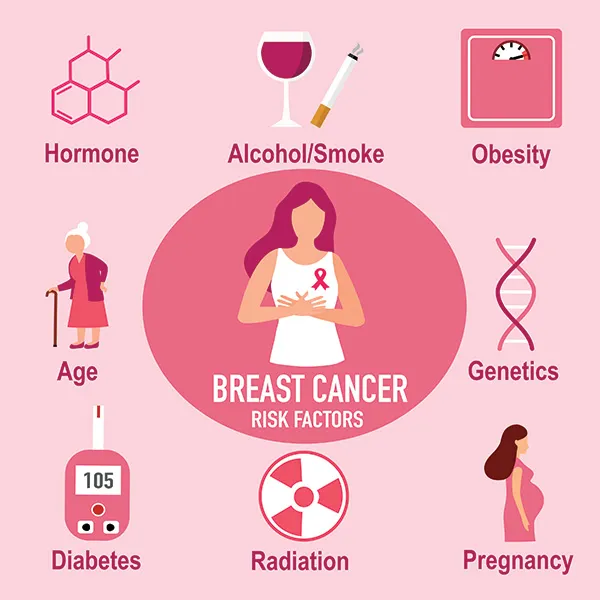 Hormone

Alcohol/Smoke

Obesity

Age

BREAST CANCER
RISK FACTORS

Genetics

105

Diabetes

Radiation

Pregnancy